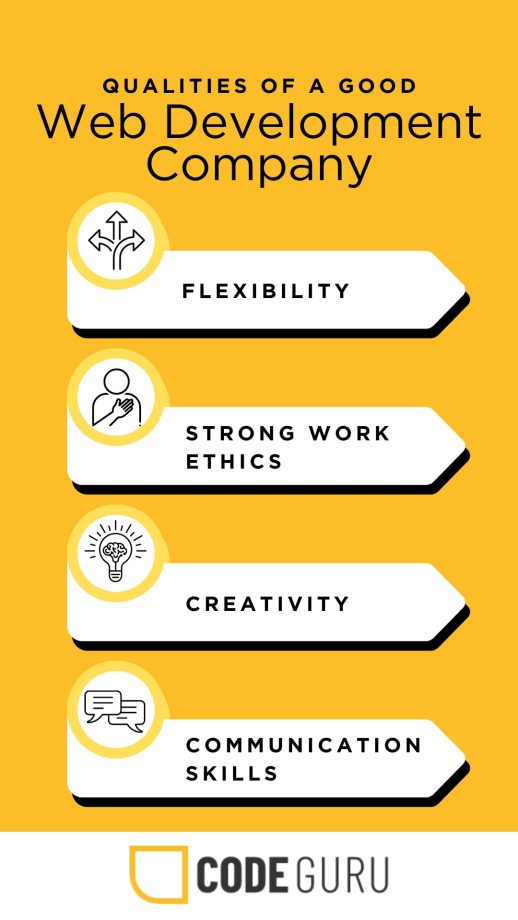 QUALITIES OF A GOOD
Web Development Company

FLEXIBILITY

STRONG WORK ETHICS

CREATIVITY

COMMUNICATION SKILLS

CODE GURU